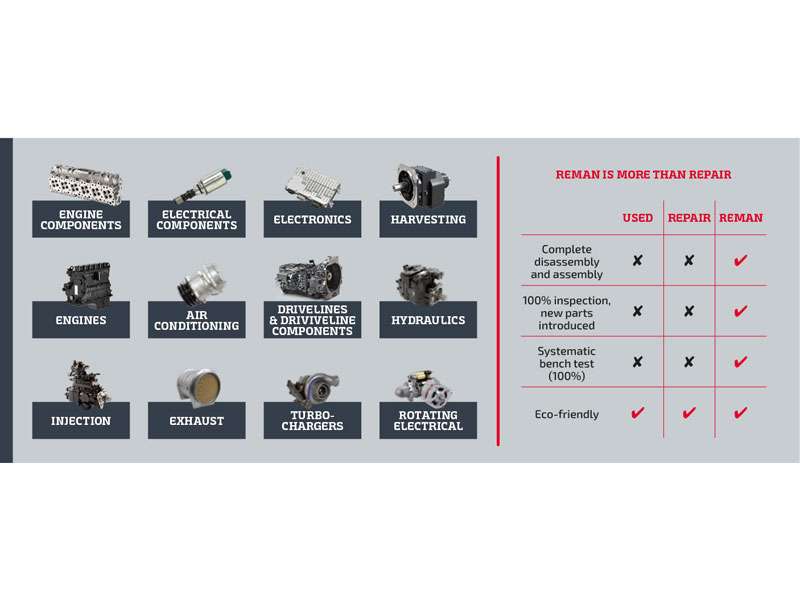 ENGINE COMPONENTS

ELECTRICAL COMPONENTS

ELECTRONICS

HARVESTING

ENGINES

AIR CONDITIONING

DRIVELINES & DRIVIVELINE COMPONENTS

HYDRAULICS

INJECTION

EXHAUST

TURBO-CHARGERS

ROTATING ELECTRICAL

REMAN IS MORE THAN REPAIR

| | USED | REPAIR | REMAN |
|---|---|---|---|
| Complete disassembly and assembly | ✘ | ✘ | ✔ |
| 100% inspection, new parts introduced | ✘ | ✘ | ✔ |
| Systematic bench test (100%) | ✘ | ✘ | ✔ |
| Eco-friendly | ✔ | ✔ | ✔ |