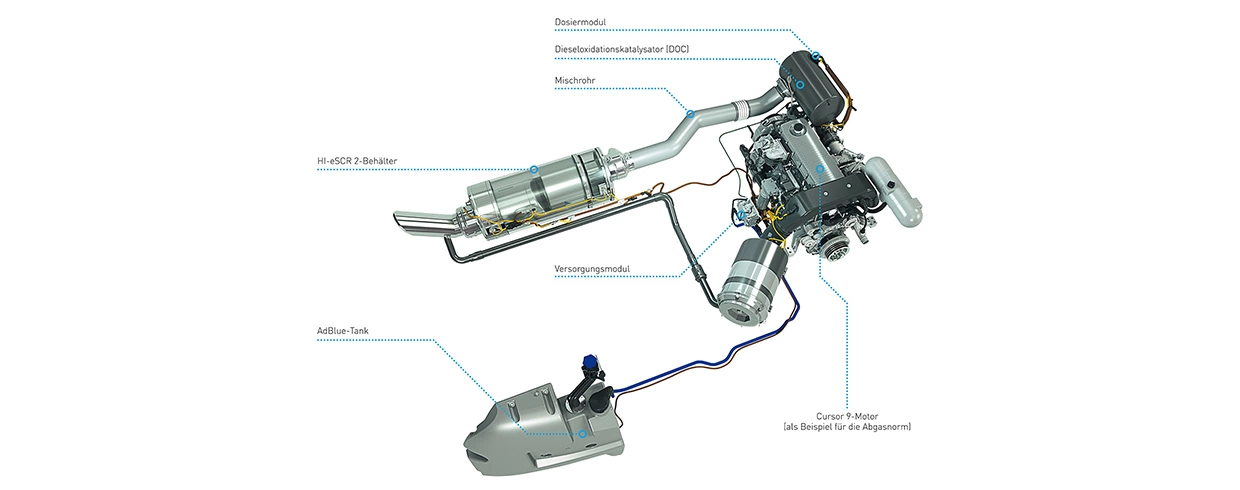 Dosiermodul

Dieseloxidationskatalysator (DOC)

Mischrohr

HI-eSCR 2-Behälter

Versorgungsmodul

AdBlue-Tank

Cursor 9-Motor
(als Beispiel für die Abgasnorm)