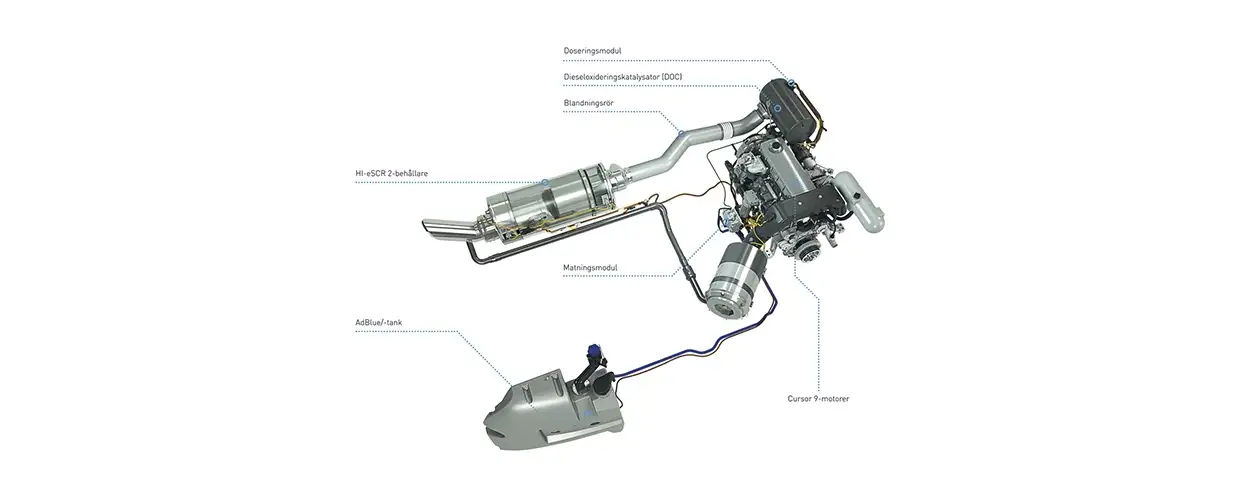 Doseringsmodul

Dieseloxideringskatalysator (DOC)

Blandningsrör

HI-eSCR 2-behållare

Matningsmodul

AdBlue/-tank

Cursor 9-motorer